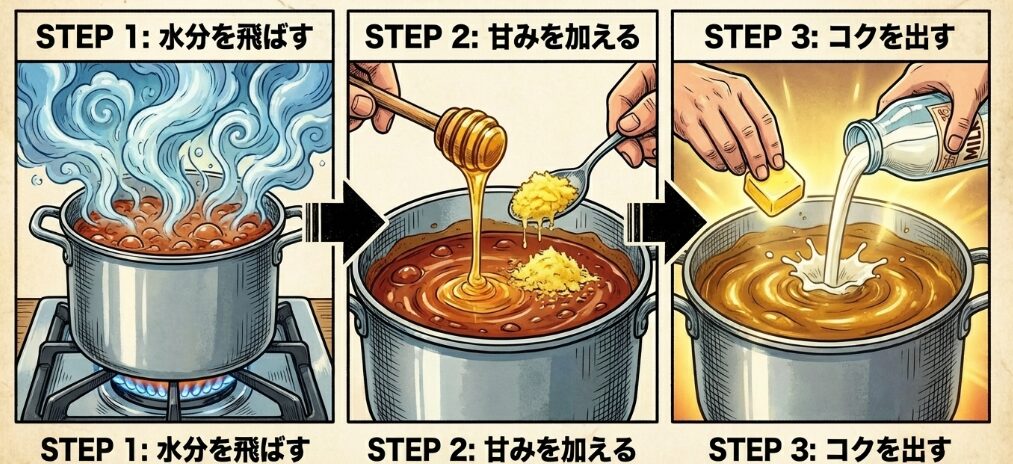 STEP 1: 水分を飛ばす

STEP 2: 甘みを加える

STEP 3: コクを出す

MILK

STEP 1: 水分を飛ばす

STEP 2: 甘みを加える

STEP 3: コクを出す