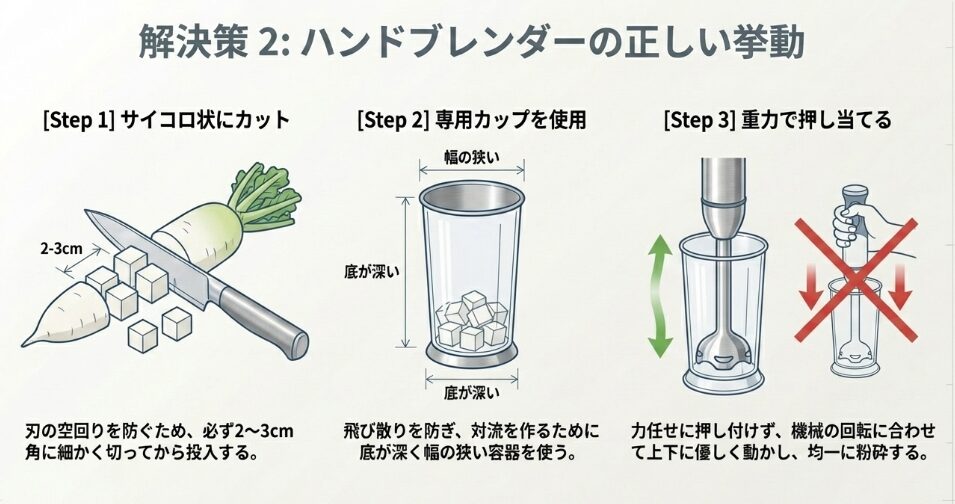 解決策 2: ハンドブレンダーの正しい挙動

[Step 1] サイコロ状にカット

2-3cm

刃の空回りを防ぐため、必ず2〜3cm角に細かく切ってから投入する。

[Step 2] 専用カップを使用

幅の狭い

底が深い

底が深い

飛び散りを防ぎ、対流を作るために底が深く幅の狭い容器を使う。

[Step 3] 重力で押し当てる

力任せに押し付けず、機械の回転に合わせて上下に優しく動かし、均一に粉砕する。