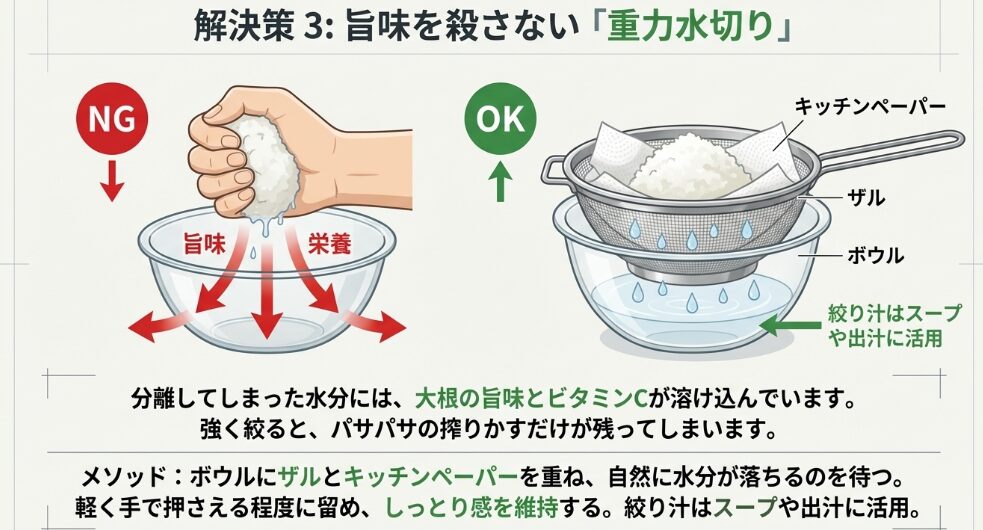 解決策 3: 旨味を殺さない「重力水切り」

NG

旨味

栄養

OK

キッチンペーパー

ザル

ボウル

絞り汁はスープや出汁に活用

分離してしまった水分には、大根の旨味とビタミンCが溶け込んでいます。
強く絞ると、パサパサの搾りかすだけが残ってしまいます。

メソッド：ボウルにザルとキッチンペーパーを重ね、自然に水分が落ちるのを待つ。
軽く手で押さえる程度に留め、しっとり感を維持する。絞り汁はスープや出汁に活用。